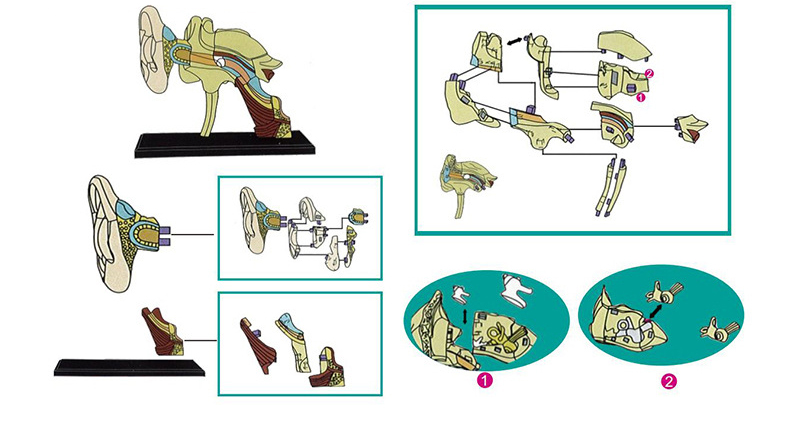 2
1
1
2